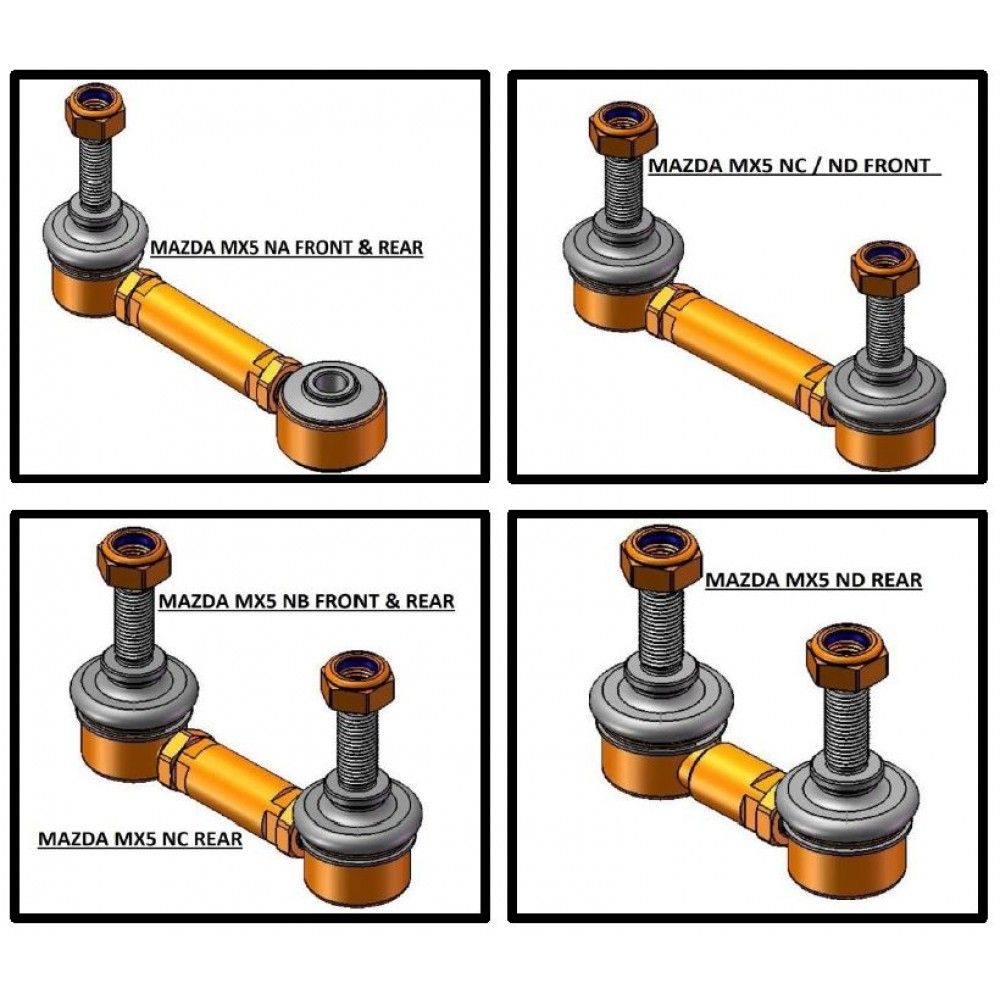 MAZDA MX5 NA FRONT & REAR

MAZDA MX5 NC / ND FRONT

MAZDA MX5 NB FRONT & REAR

MAZDA MX5 NC REAR

MAZDA MX5 ND REAR